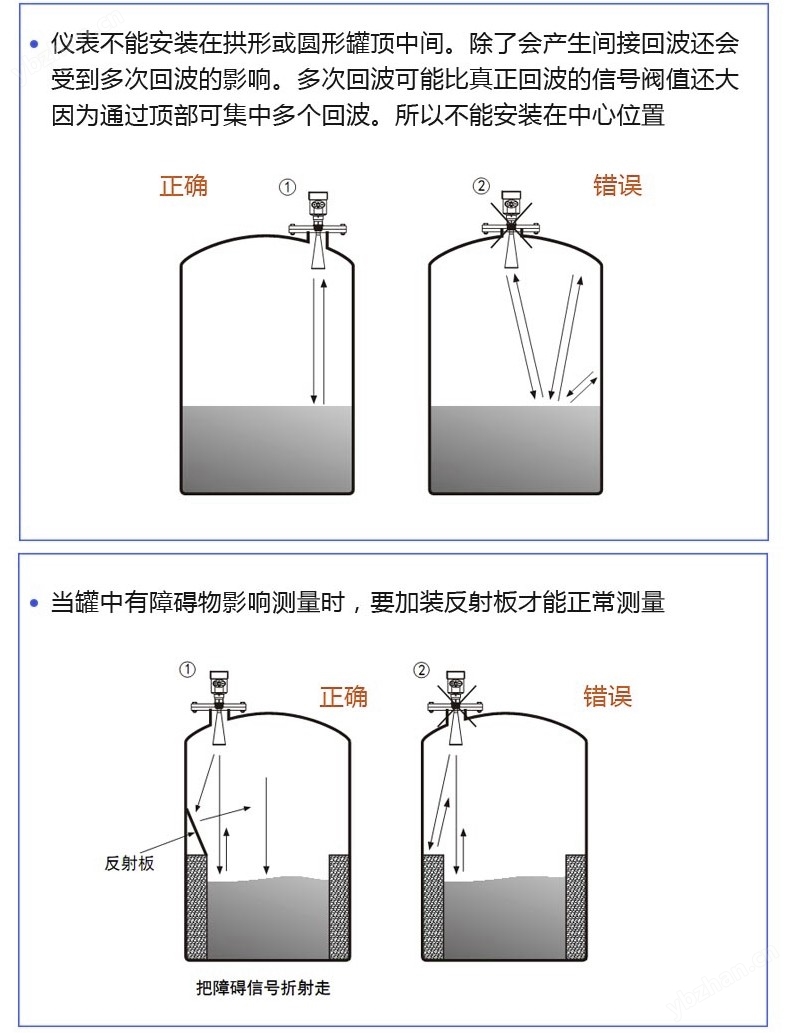 • 仪表不能安装在拱形或圆形罐顶中间。除了会产生间接回波还会受到多次回波的影响。多次回波可能比真正回波的信号阀值还大因为通过顶部可集中多个回波。所以不能安装在中心位置

正确 ①

② 错误

• 当罐中有障碍物影响测量时，要加装反射板才能正常测量

① 正确

② 错误

反射板

把障碍信号折射走